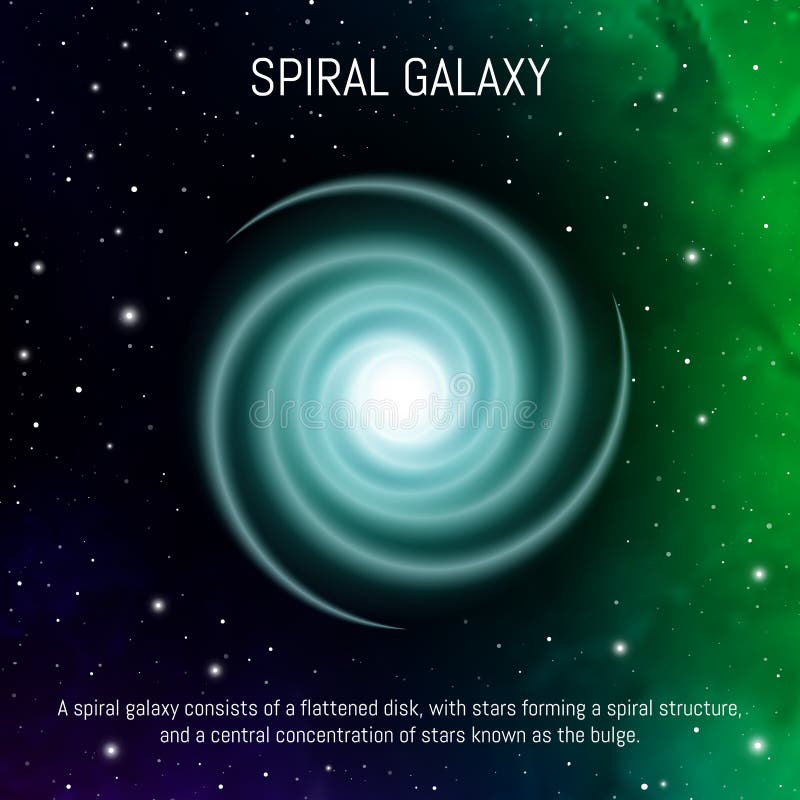 SPIRAL GALAXY

dreamstime

A spiral galaxy consists of a flattened disk, with stars forming a spiral structure, and a central concentration of stars known as the bulge.