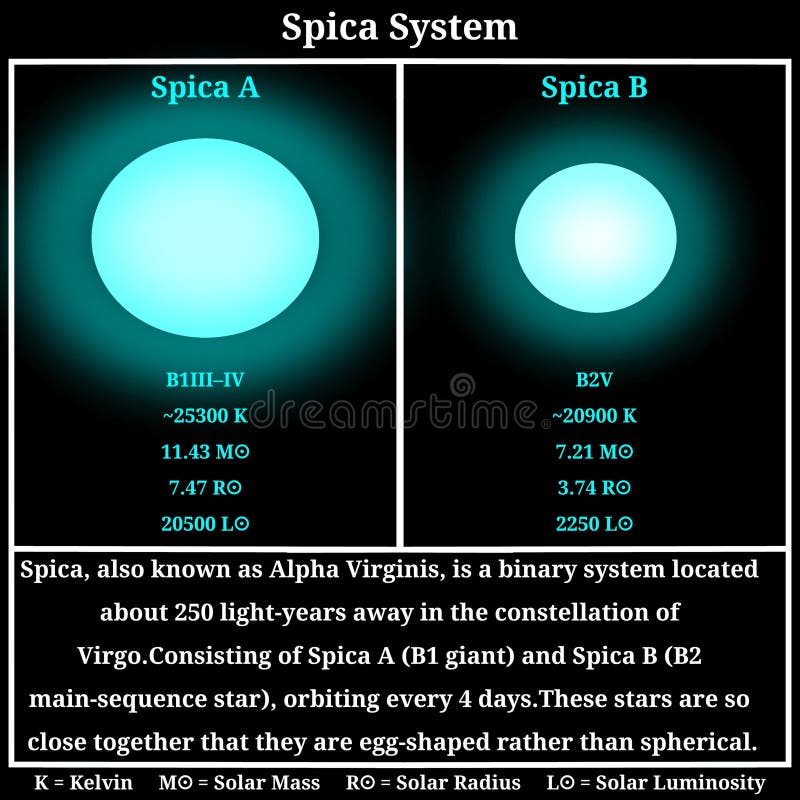 Spica System

Spica A

B1III–IV
~25300 K
11.43 M⊙
7.47 R⊙
20500 L⊙

Spica B

B2V
~20900 K
7.21 M⊙
3.74 R⊙
2250 L⊙

dreamstime

Spica, also known as Alpha Virginis, is a binary system located about 250 light-years away in the constellation of Virgo.Consisting of Spica A (B1 giant) and Spica B (B2 main-sequence star), orbiting every 4 days.These stars are so close together that they are egg-shaped rather than spherical.

K = Kelvin M⊙ = Solar Mass R⊙ = Solar Radius L⊙ = Solar Luminosity