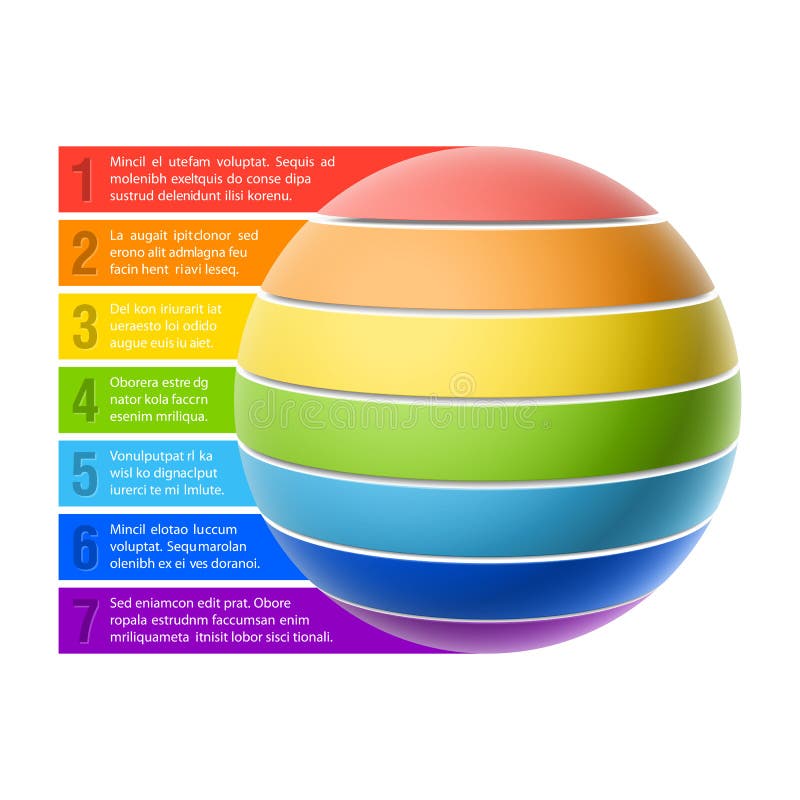 1 Mincil el utefam voluptat. Sequis ad molenibh exeltquis do conse dipa sustrud delenidunt ilisi korenu.

2 La augait ipitclonor sed erono alit admlagna feu facin hent riavi leseq.

3 Del kon iriurarit iat ueraesto loi odido augue euis iu aiet.

4 Oborera estre dg nator kola faccrn esenim mriliqua.

5 Vonulputpat rl ka wisl ko dignaclput iurerci te mi lmlute.

6 Mincil elotao luccum voluptat. Sequmarolan olenibh ex ei ves doranoi.

7 Sed eniamcon edit prat. Obore ropala estrudnm faccumsan enim mriliquameta itnisit lobor sisci tionali.

dreamstime