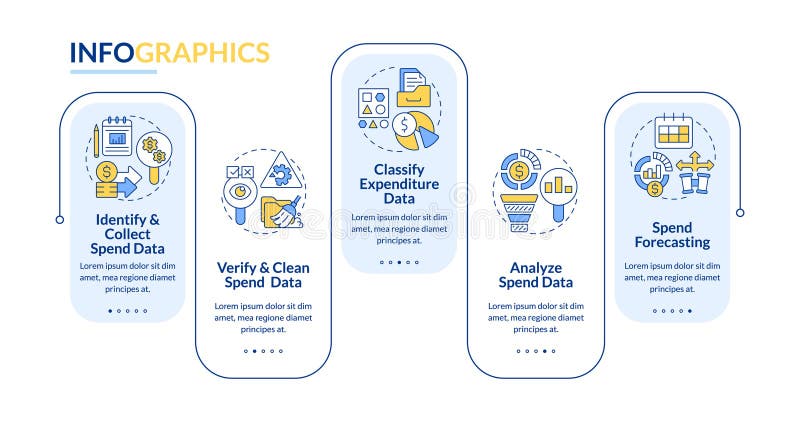 INFOGRAPHICS

Identify & Collect Spend Data

Lorem ipsum dolor sit dim amet, mea regione diamet principes at.

Verify & Clean Spend Data

Lorem ipsum dolor sit dim amet, mea regione diamet principes at.

Classify Expenditure Data

Lorem ipsum dolor sit dim amet, mea regione diamet principes at.

Analyze Spend Data

Lorem ipsum dolor sit dim amet, mea regione diamet principes at.

Spend Forecasting

Lorem ipsum dolor sit dim amet, mea regione diamet principes at.