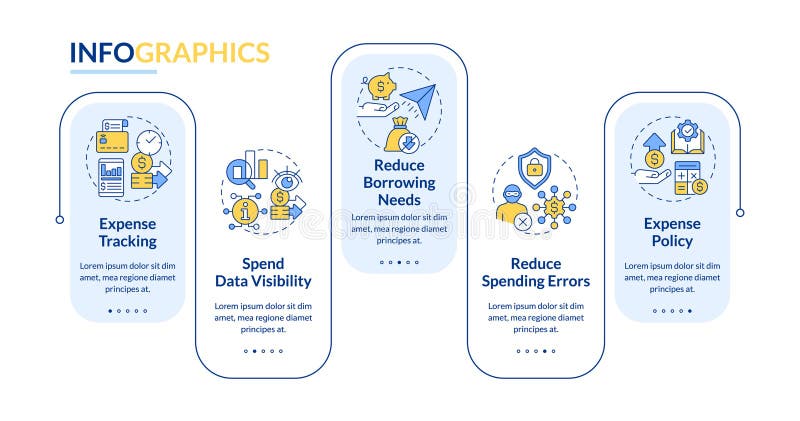 INFOGRAPHICS

Expense Tracking

Lorem ipsum dolor sit dim amet, mea regione diamet principes at.

Spend Data Visibility

Lorem ipsum dolor sit dim amet, mea regione diamet principes at.

Reduce Borrowing Needs

Lorem ipsum dolor sit dim amet, mea regione diamet principes at.

Reduce Spending Errors

Lorem ipsum dolor sit dim amet, mea regione diamet principes at.

Expense Policy

Lorem ipsum dolor sit dim amet, mea regione diamet principes at.