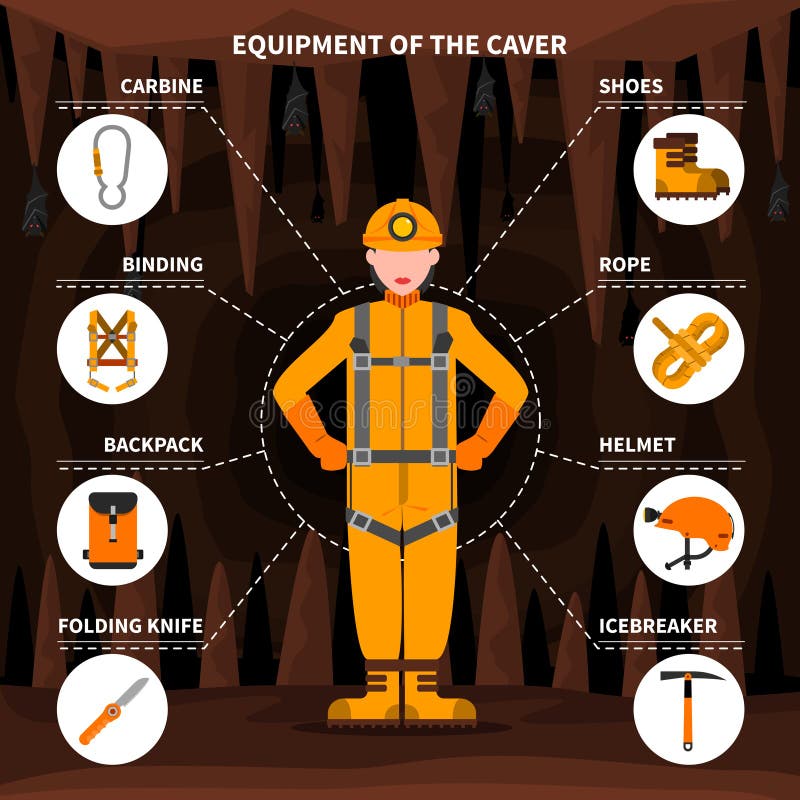 EQUIPMENT OF THE CAVER

CARBINE

BINDING

BACKPACK

FOLDING KNIFE

SHOES

ROPE

HELMET

ICEBREAKER

dreamstime