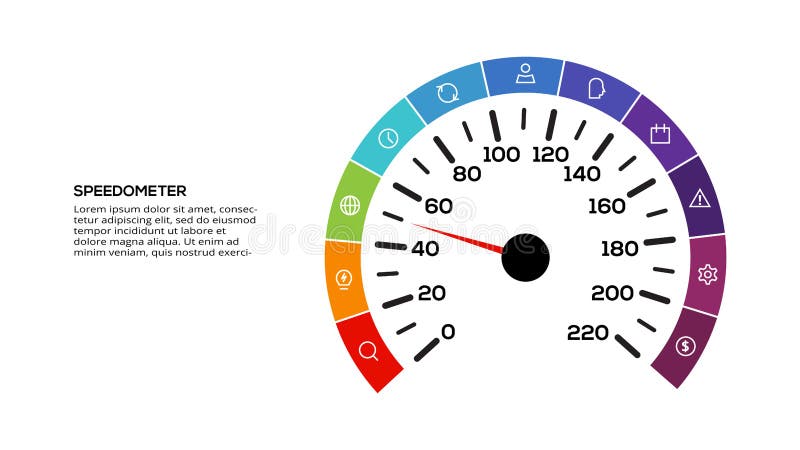 SPEEDOMETER

Lorem ipsum dolor sit amet, consectetur adipiscing elit, sed do eiusmod tempor incididunt ut labore et dolore magna aliqua. Ut enim ad minim veniam, quis nostrud exerci-

0
20
40
60
80
100
120
140
160
180
200
220

dreamstime