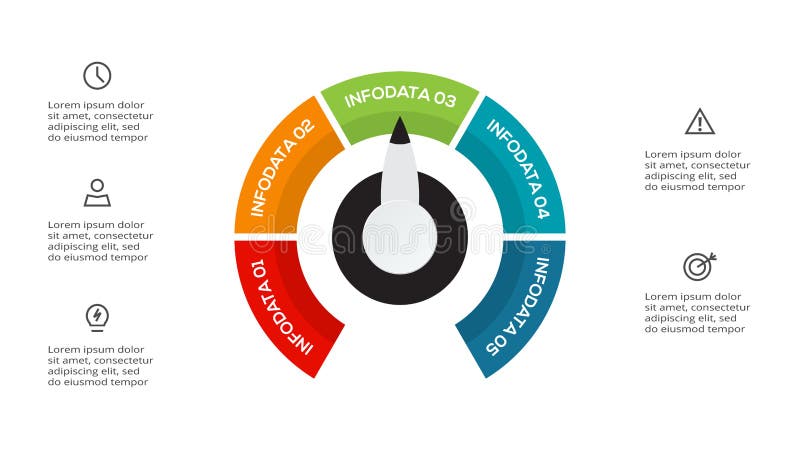 Lorem ipsum dolor sit amet, consectetur adipiscing elit, sed do eiusmod tempor

Lorem ipsum dolor sit amet, consectetur adipiscing elit, sed do eiusmod tempor

Lorem ipsum dolor sit amet, consectetur adipiscing elit, sed do eiusmod tempor

INFODATA 01

INFODATA 02

INFODATA 03

INFODATA 04

INFODATA 05

dreamstime

Lorem ipsum dolor sit amet, consectetur adipiscing elit, sed do eiusmod tempor

Lorem ipsum dolor sit amet, consectetur adipiscing elit, sed do eiusmod tempor