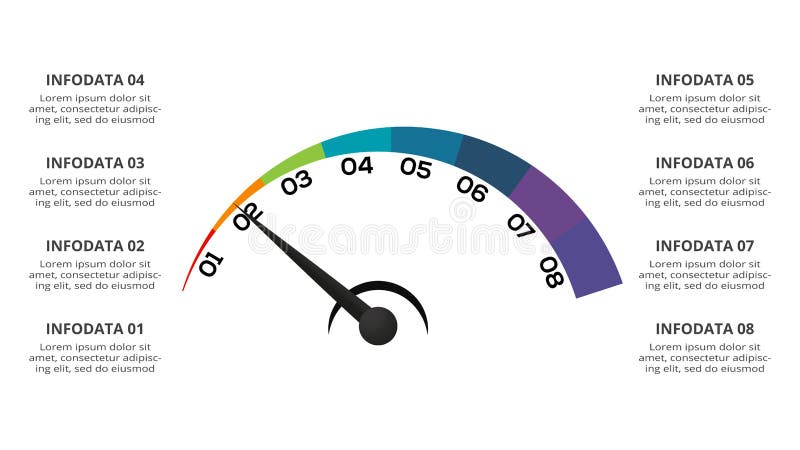 INFODATA 04
Lorem ipsum dolor sit amet, consectetur adipiscing elit, sed do eiusmod

INFODATA 03
Lorem ipsum dolor sit amet, consectetur adipiscing elit, sed do eiusmod

INFODATA 02
Lorem ipsum dolor sit amet, consectetur adipiscing elit, sed do eiusmod

INFODATA 01
Lorem ipsum dolor sit amet, consectetur adipiscing elit, sed do eiusmod

01 02 03 04 05 06 07 08

dreamstime

INFODATA 05
Lorem ipsum dolor sit amet, consectetur adipiscing elit, sed do eiusmod

INFODATA 06
Lorem ipsum dolor sit amet, consectetur adipiscing elit, sed do eiusmod

INFODATA 07
Lorem ipsum dolor sit amet, consectetur adipiscing elit, sed do eiusmod

INFODATA 08
Lorem ipsum dolor sit amet, consectetur adipiscing elit, sed do eiusmod