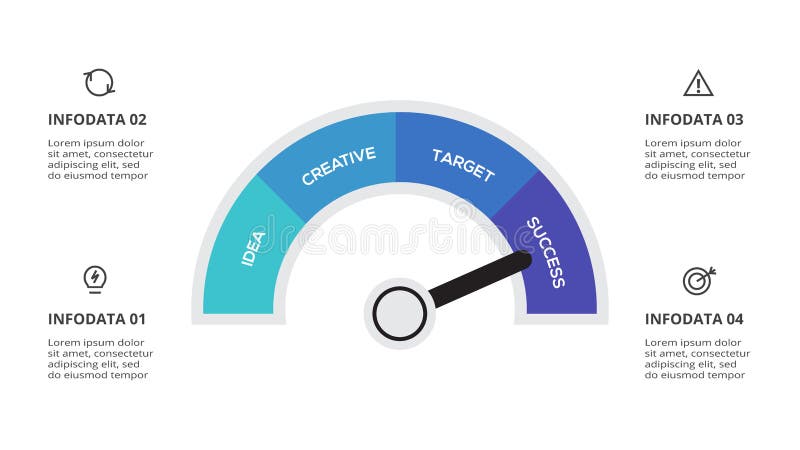 INFODATA 02
Lorem ipsum dolor sit amet, consectetur adipiscing elit, sed do eiusmod tempor

INFODATA 01
Lorem ipsum dolor sit amet, consectetur adipiscing elit, sed do eiusmod tempor

IDEA
CREATIVE
TARGET
SUCCESS

dreamstime

INFODATA 03
Lorem ipsum dolor sit amet, consectetur adipiscing elit, sed do eiusmod tempor

INFODATA 04
Lorem ipsum dolor sit amet, consectetur adipiscing elit, sed do eiusmod tempor