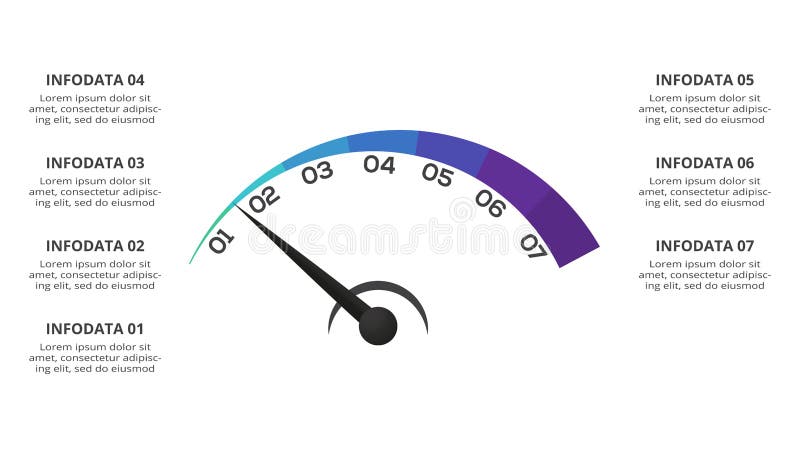 INFODATA 04
Lorem ipsum dolor sit amet, consectetur adipiscing elit, sed do eiusmod

INFODATA 03
Lorem ipsum dolor sit amet, consectetur adipiscing elit, sed do eiusmod

INFODATA 02
Lorem ipsum dolor sit amet, consectetur adipiscing elit, sed do eiusmod

INFODATA 01
Lorem ipsum dolor sit amet, consectetur adipiscing elit, sed do eiusmod

01 02 03 04 05 06 07

dreamstime

INFODATA 05
Lorem ipsum dolor sit amet, consectetur adipiscing elit, sed do eiusmod

INFODATA 06
Lorem ipsum dolor sit amet, consectetur adipiscing elit, sed do eiusmod

INFODATA 07
Lorem ipsum dolor sit amet, consectetur adipiscing elit, sed do eiusmod