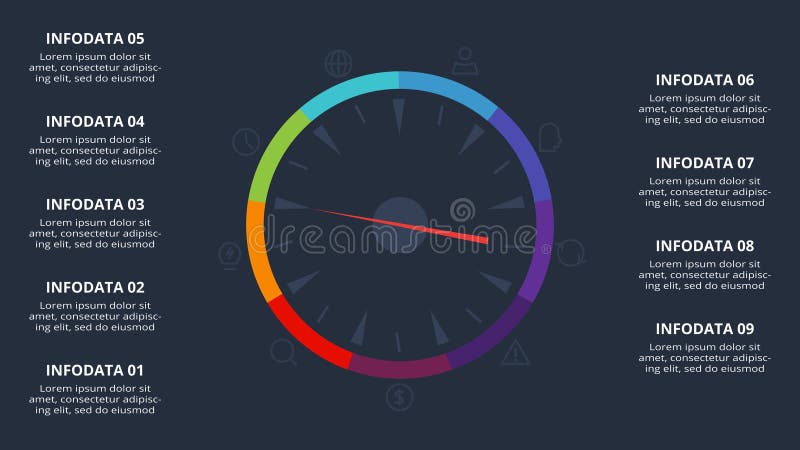 INFODATA 05
Lorem ipsum dolor sit amet, consectetur adipiscing elit, sed do eiusmod

INFODATA 04
Lorem ipsum dolor sit amet, consectetur adipiscing elit, sed do eiusmod

INFODATA 03
Lorem ipsum dolor sit amet, consectetur adipiscing elit, sed do eiusmod

INFODATA 02
Lorem ipsum dolor sit amet, consectetur adipiscing elit, sed do eiusmod

INFODATA 01
Lorem ipsum dolor sit amet, consectetur adipiscing elit, sed do eiusmod

dreamstime

INFODATA 06
Lorem ipsum dolor sit amet, consectetur adipiscing elit, sed do eiusmod

INFODATA 07
Lorem ipsum dolor sit amet, consectetur adipiscing elit, sed do eiusmod

INFODATA 08
Lorem ipsum dolor sit amet, consectetur adipiscing elit, sed do eiusmod

INFODATA 09
Lorem ipsum dolor sit amet, consectetur adipiscing elit, sed do eiusmod