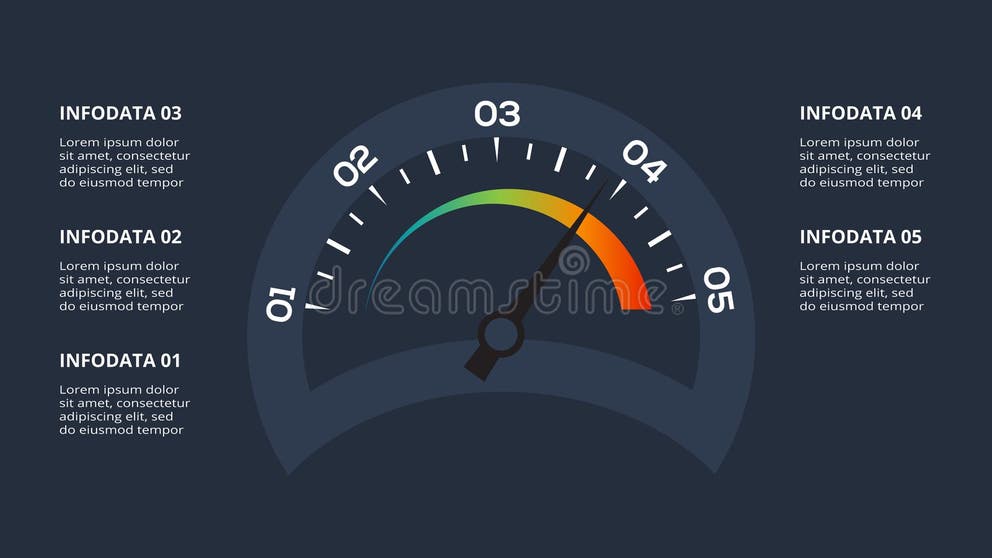 INFODATA 03

Lorem ipsum dolor sit amet, consectetur adipiscing elit, sed do eiusmod tempor

INFODATA 02

Lorem ipsum dolor sit amet, consectetur adipiscing elit, sed do eiusmod tempor

INFODATA 01

Lorem ipsum dolor sit amet, consectetur adipiscing elit, sed do eiusmod tempor

01

02

03

04

05

dreamstime

INFODATA 04

Lorem ipsum dolor sit amet, consectetur adipiscing elit, sed do eiusmod tempor

INFODATA 05

Lorem ipsum dolor sit amet, consectetur adipiscing elit, sed do eiusmod tempor