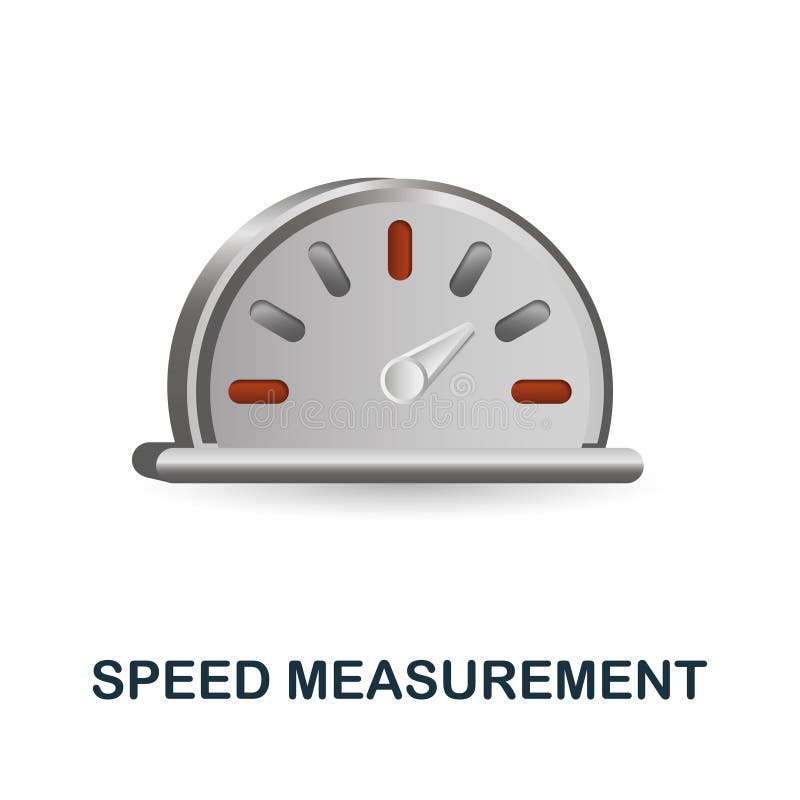 dreamstime

SPEED MEASUREMENT