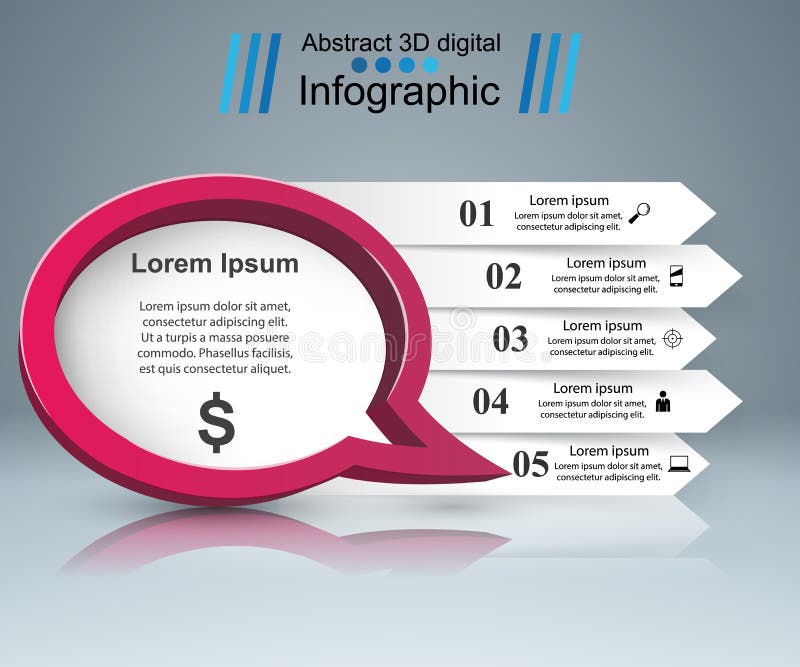 Abstract 3D digital
Infographic

Lorem Ipsum

Lorem ipsum dolor sit amet, consectetur adipiscing elit. Ut a turpis a massa posuere commodo. Phasellus facilisis, est quis consectetur aliquet.

$

01
Lorem ipsum
Lorem ipsum dolor sit amet, consectetur adipiscing elit.

02
Lorem ipsum
Lorem ipsum dolor sit amet, consectetur adipiscing elit.

03
Lorem ipsum
Lorem ipsum dolor sit amet, consectetur adipiscing elit.

04
Lorem ipsum
Lorem ipsum dolor sit amet, consectetur adipiscing elit.

05
Lorem ipsum
Lorem ipsum dolor sit amet, consectetur adipiscing elit.

dreamstime