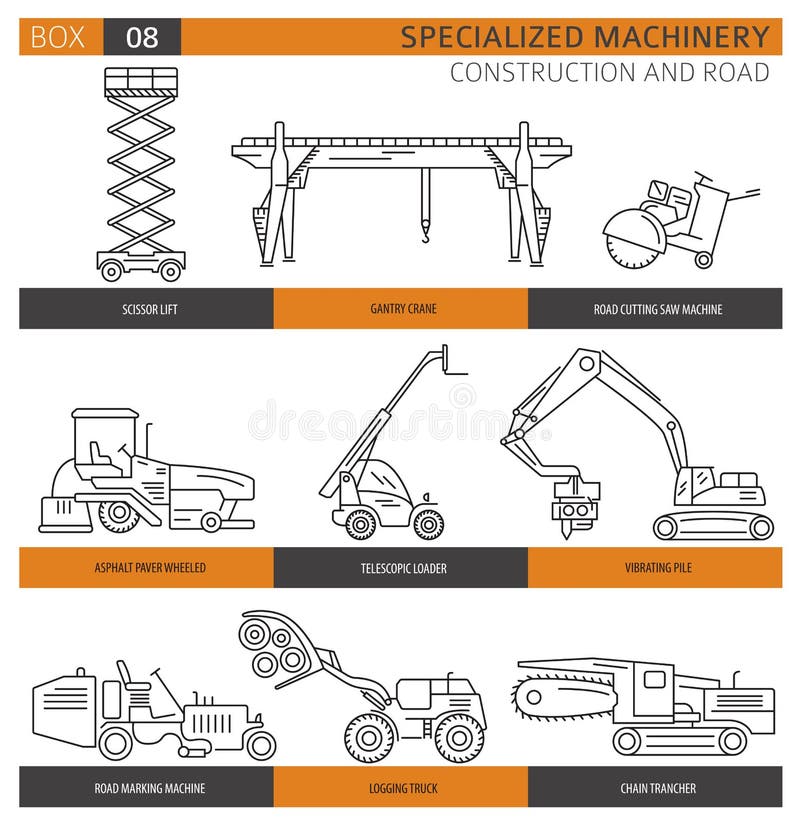 BOX 08 SPECIALIZED MACHINERY
CONSTRUCTION AND ROAD

SCISSOR LIFT
GANTRY CRANE
ROAD CUTTING SAW MACHINE

dreamstime

ASPHALT PAVER WHEELED
TELESCOPIC LOADER
VIBRATING PILE

ROAD MARKING MACHINE
LOGGING TRUCK
CHAIN TRANCHER