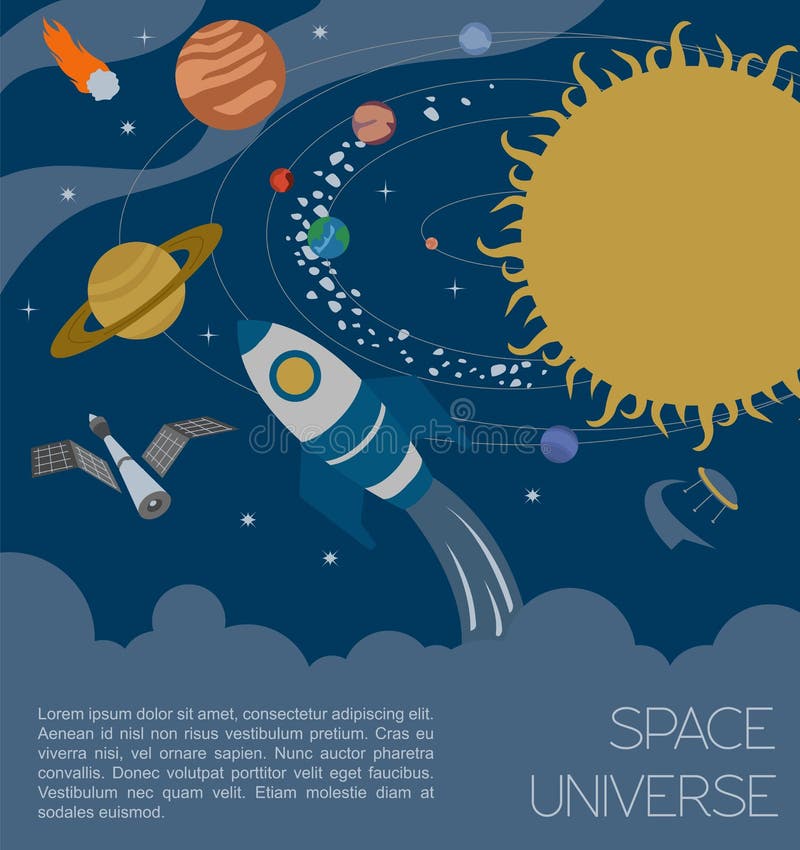 dreamstime

Lorem ipsum dolor sit amet, consectetur adipiscing elit. Aenean id nisl non risus vestibulum pretium. Cras eu viverra nisi, vel ornare sapien. Nunc auctor pharetra convallis. Donec volutpat porttitor velit eget faucibus. Vestibulum nec quam velit. Etiam molestie diam at sodales euismod.

SPACE
UNIVERSE