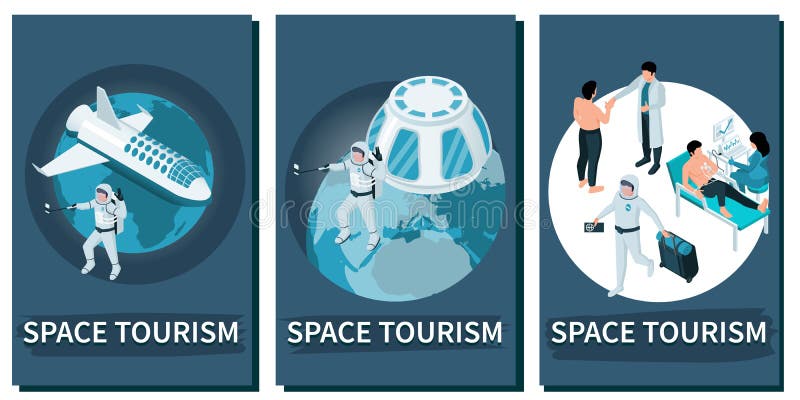 SPACE TOURISM

SPACE TOURISM

SPACE TOURISM

dreamstime