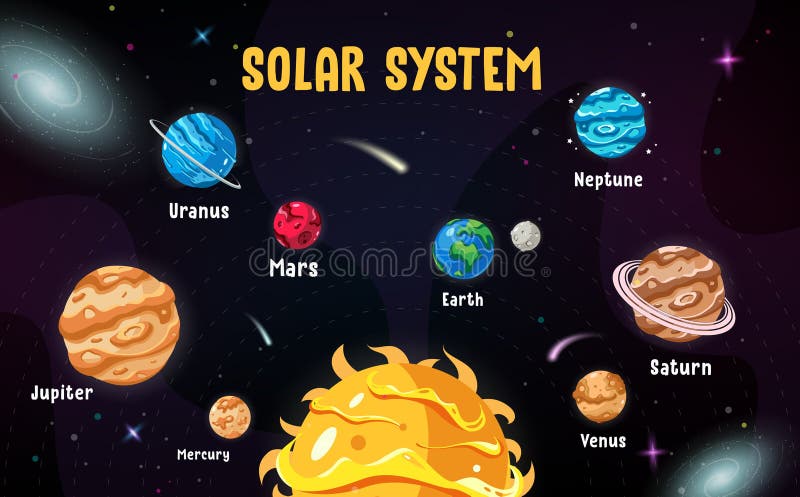 SOLAR SYSTEM

Uranus

Neptune

Mars

dreamstime

Earth

Jupiter

Saturn

Mercury

Venus