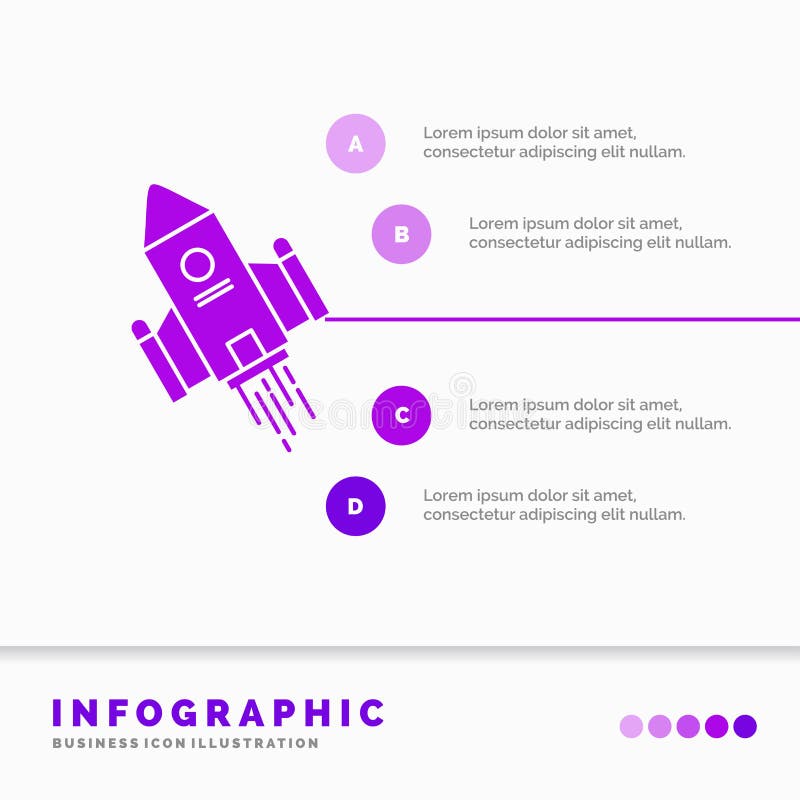 A

Lorem ipsum dolor sit amet, consectetur adipiscing elit nullam.

B

Lorem ipsum dolor sit amet, consectetur adipiscing elit nullam.

C

Lorem ipsum dolor sit amet, consectetur adipiscing elit nullam.

D

Lorem ipsum dolor sit amet, consectetur adipiscing elit nullam.

INFOGRAPHIC

BUSINESS ICON ILLUSTRATION