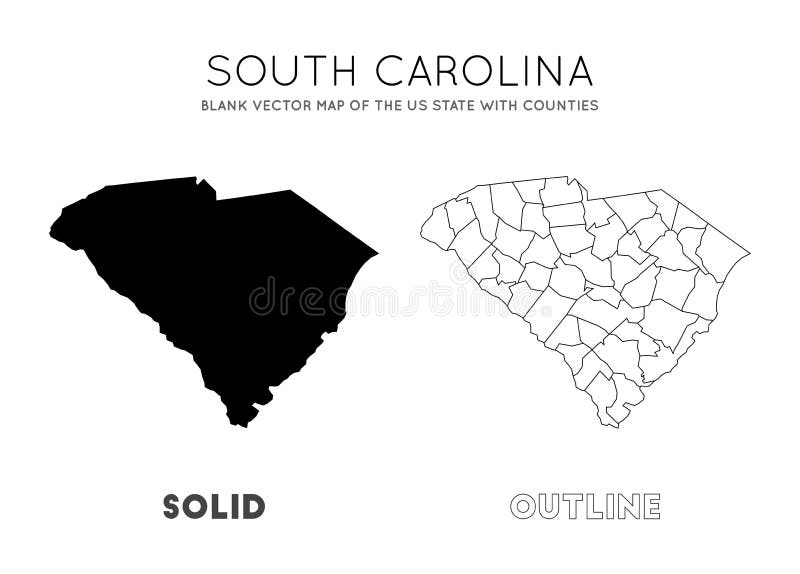 SOUTH CAROLINA
BLANK VECTOR MAP OF THE US STATE WITH COUNTIES

dreamstime

SOLID

OUTLINE