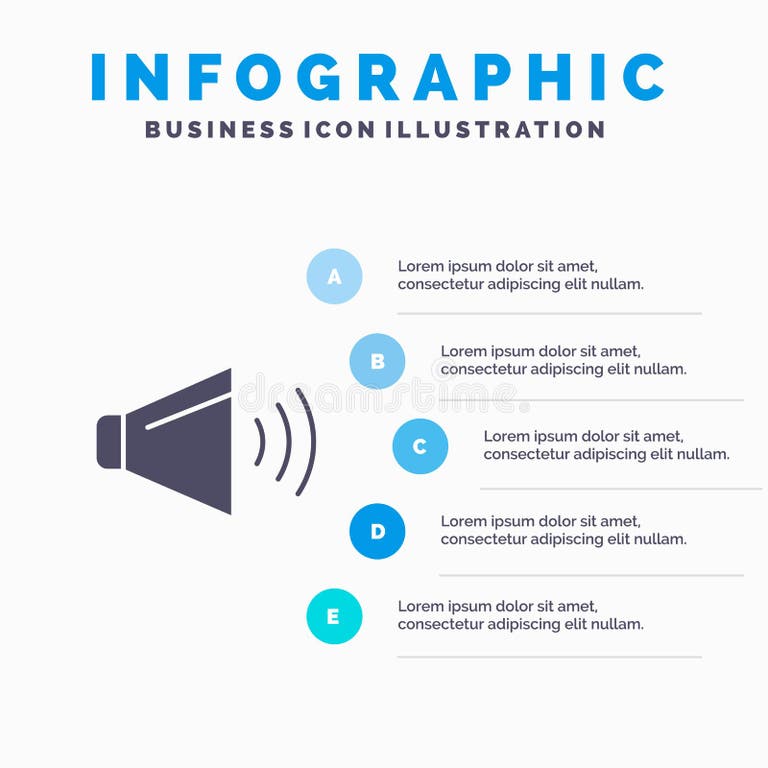 INFOGRAPHIC
BUSINESS ICON ILLUSTRATION

A
Lorem ipsum dolor sit amet, consectetur adipiscing elit nullam.

B
Lorem ipsum dolor sit amet, consectetur adipiscing elit nullam.

dreamstime

C
Lorem ipsum dolor sit amet, consectetur adipiscing elit nullam.

D
Lorem ipsum dolor sit amet, consectetur adipiscing elit nullam.

E
Lorem ipsum dolor sit amet, consectetur adipiscing elit nullam.