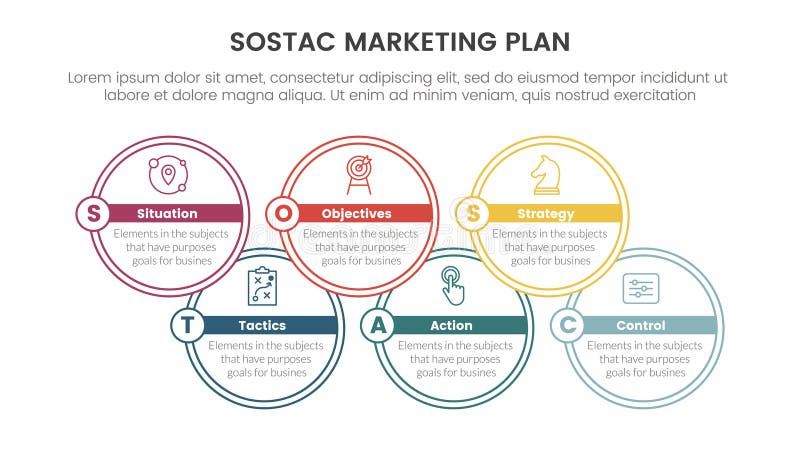 SOSTAC MARKETING PLAN

Lorem ipsum dolor sit amet, consectetur adipiscing elit, sed do eiusmod tempor incididunt ut labore et dolore magna aliqua. Ut enim ad minim veniam, quis nostrud exercitation

S Situation
Elements in the subjects that have purposes goals for busines

O Objectives
Elements in the subjects that have purposes goals for busines

S Strategy
Elements in the subjects that have purposes goals for busines

T Tactics
Elements in the subjects that have purposes goals for busines

A Action
Elements in the subjects that have purposes goals for busines

C Control
Elements in the subjects that have purposes goals for busines