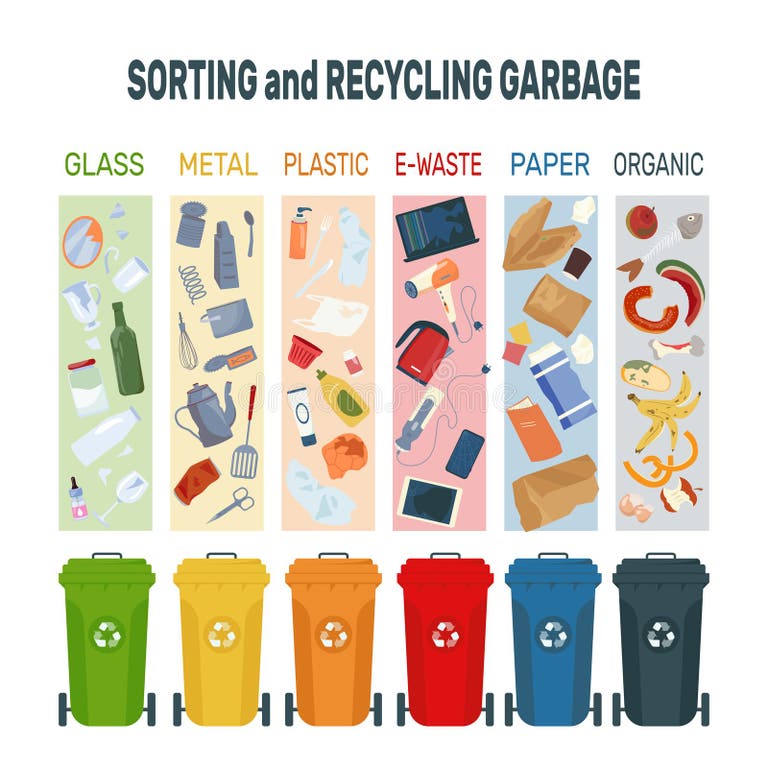 SORTING and RECYCLING GARBAGE

GLASS METAL PLASTIC E-WASTE PAPER ORGANIC