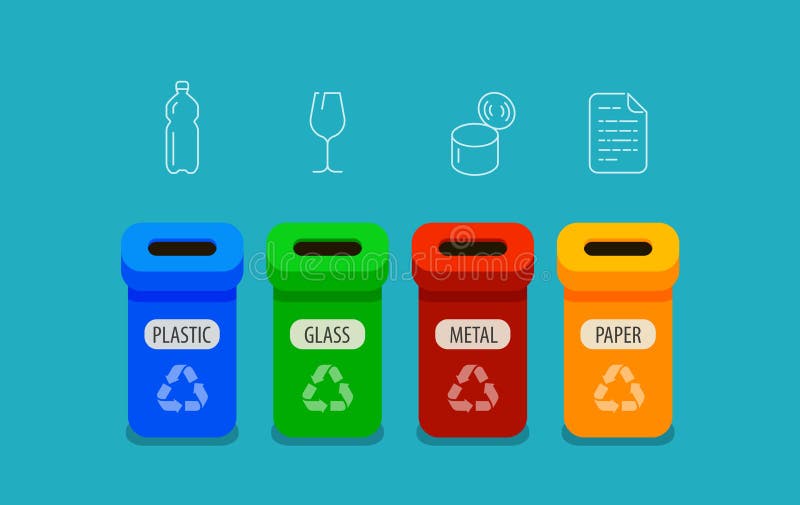 dreamstime

PLASTIC

GLASS

METAL

PAPER