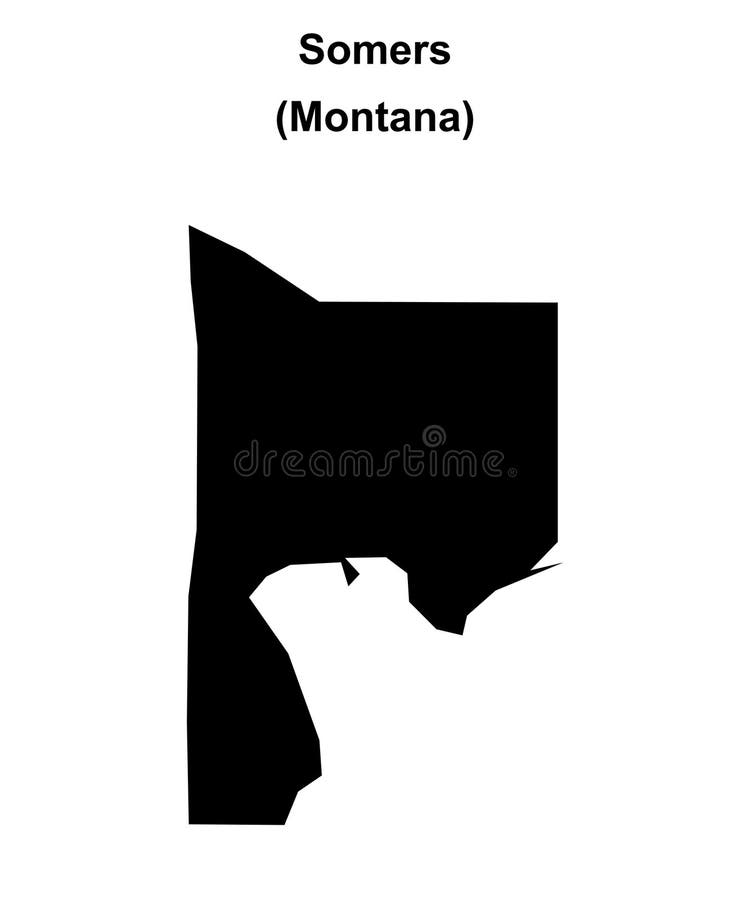 Somers
(Montana)

dreamstime