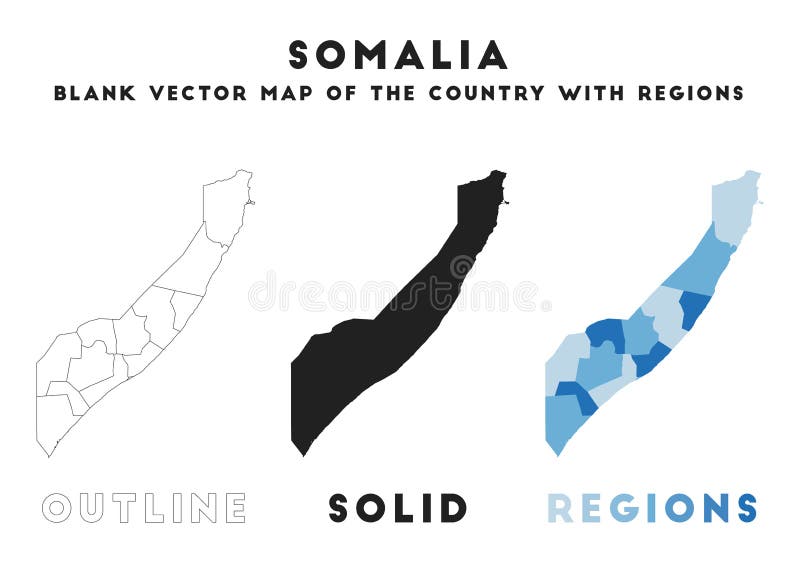 SOMALIA

BLANK VECTOR MAP OF THE COUNTRY WITH REGIONS

dreamstime

OUTLINE SOLID REGIONS