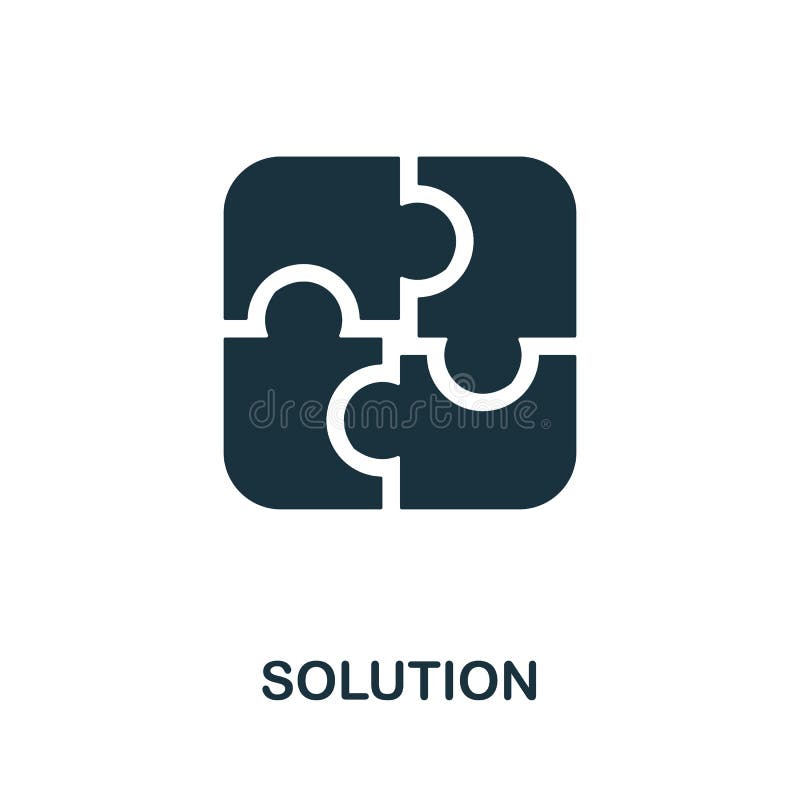 dreamstime®

SOLUTION