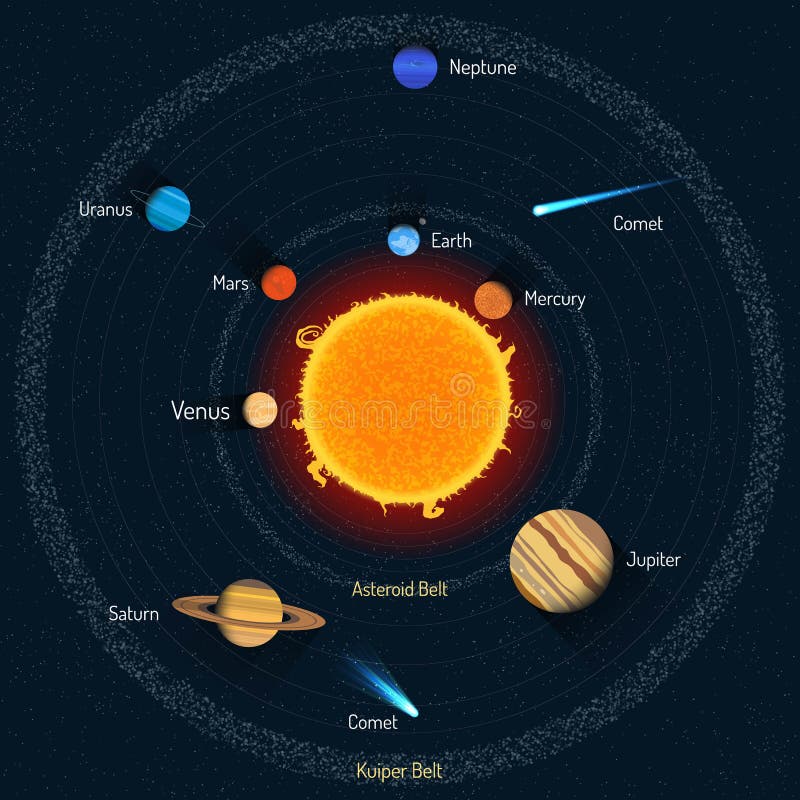 Neptune

Uranus

Comet

Earth

Mars

Mercury

Venus

dreamstime

Jupiter

Asteroid Belt

Saturn

Comet

Kuiper Belt