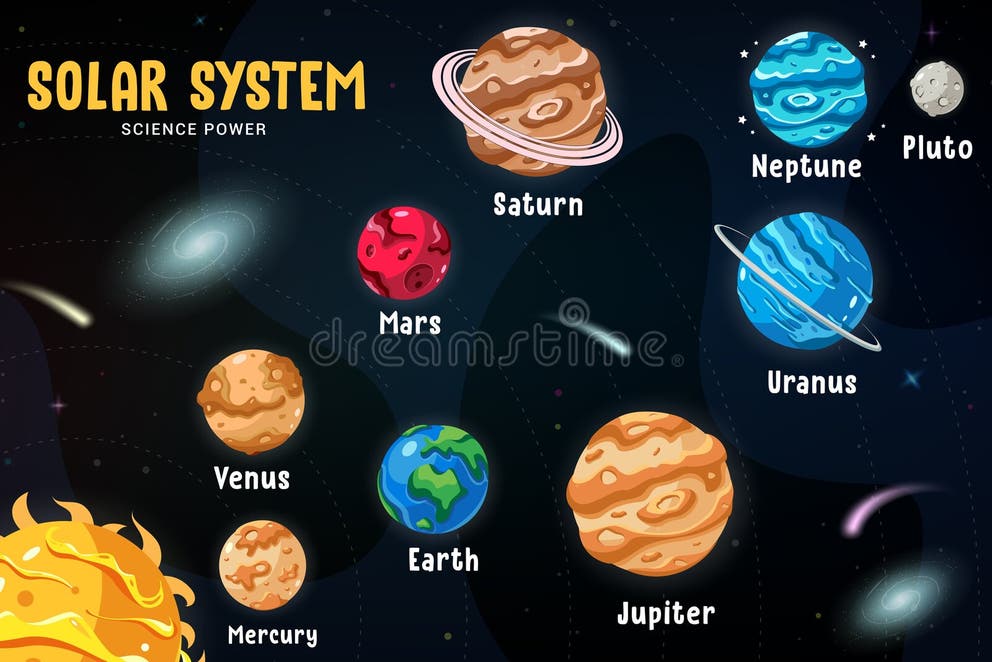 SOLAR SYSTEM
SCIENCE POWER

Saturn

Neptune

Pluto

Mars

dreamstime

Uranus

Venus

Earth

Jupiter

Mercury