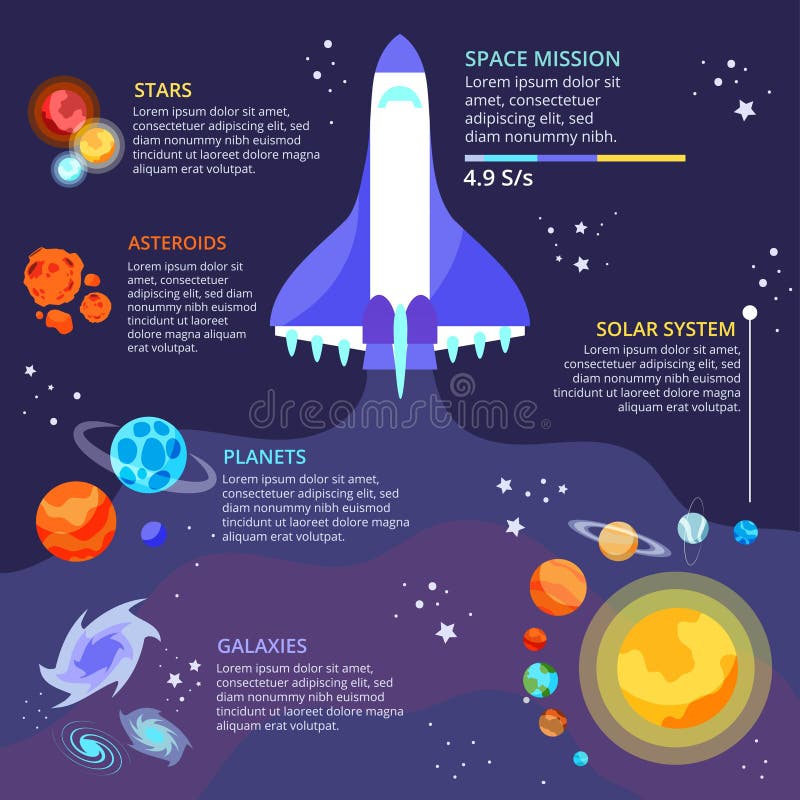 STARS

Lorem ipsum dolor sit amet, consectetuer adipiscing elit, sed diam nonummy nibh euismod tincidunt ut laoreet dolore magna aliquam erat volutpat.

SPACE MISSION

Lorem ipsum dolor sit amet, consectetuer adipiscing elit, sed diam nonummy nibh.

4.9 S/s

ASTEROIDS

Lorem ipsum dolor sit amet, consectetuer adipiscing elit, sed diam nonummy nibh euismod tincidunt ut laoreet dolore magna aliquam erat volutpat.

SOLAR SYSTEM

Lorem ipsum dolor sit amet, consectetuer adipiscing elit, sed diam nonummy nibh euismod tincidunt ut laoreet dolore magna aliquam erat volutpat.

dreamstime

PLANETS

Lorem ipsum dolor sit amet, consectetuer adipiscing elit, sed diam nonummy nibh euismod tincidunt ut laoreet dolore magna aliquam erat volutpat.

GALAXIES

Lorem ipsum dolor sit amet, consectetuer adipiscing elit, sed diam nonummy nibh euismod tincidunt ut laoreet dolore magna aliquam erat volutpat.