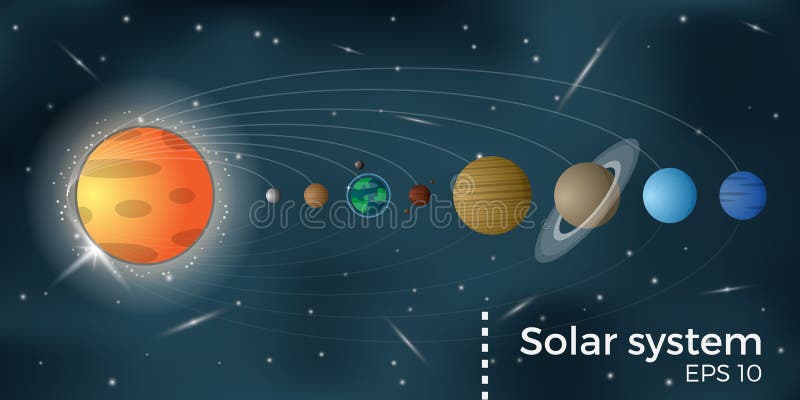 dreamstime

Solar system
EPS 10