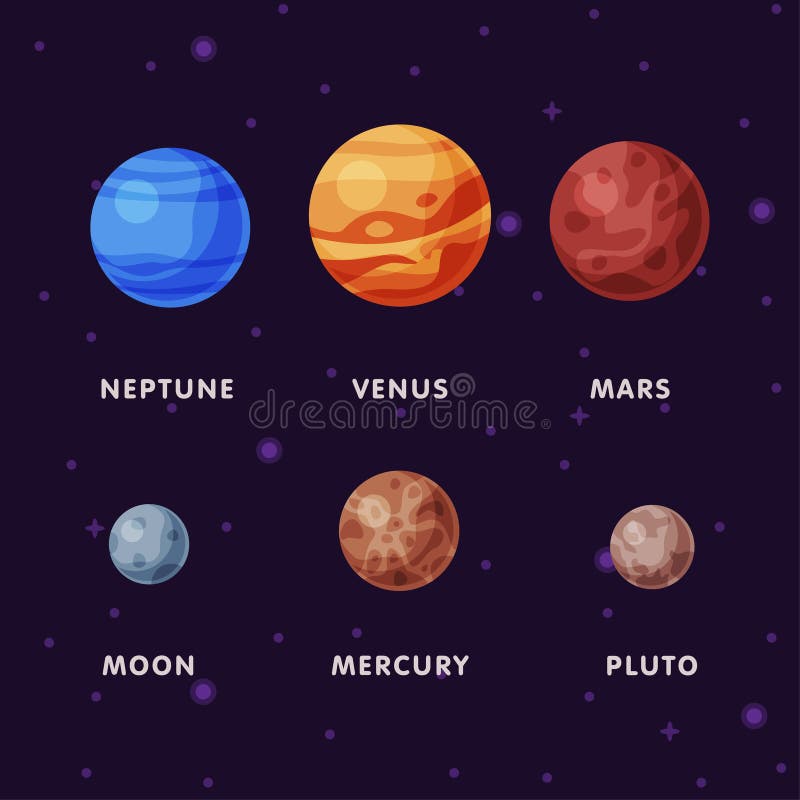 NEPTUNE
VENUS
MARS

dreamstime

MOON
MERCURY
PLUTO