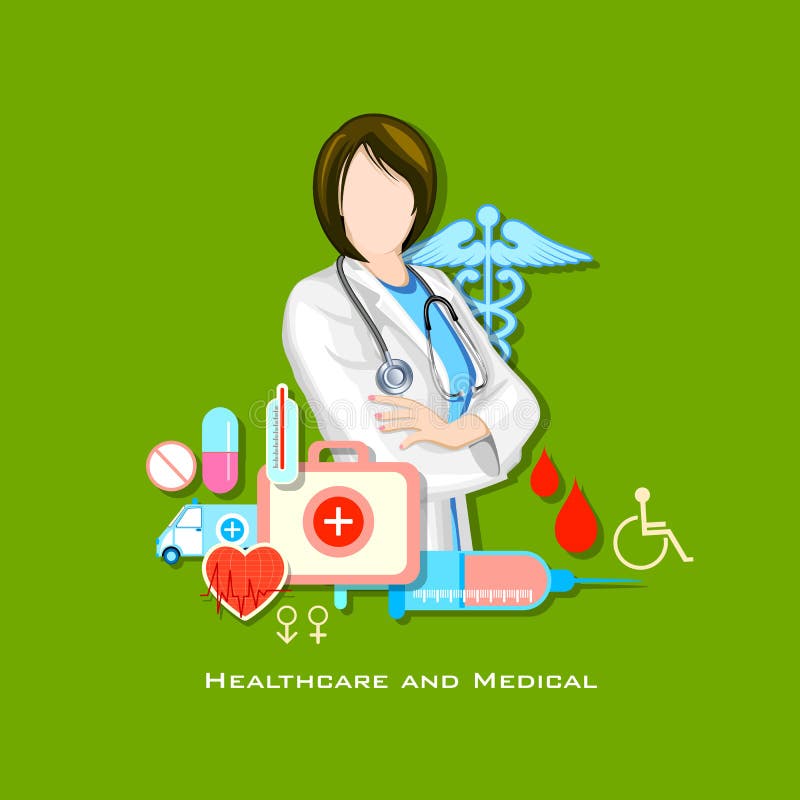 HEALTHCARE AND MEDICAL