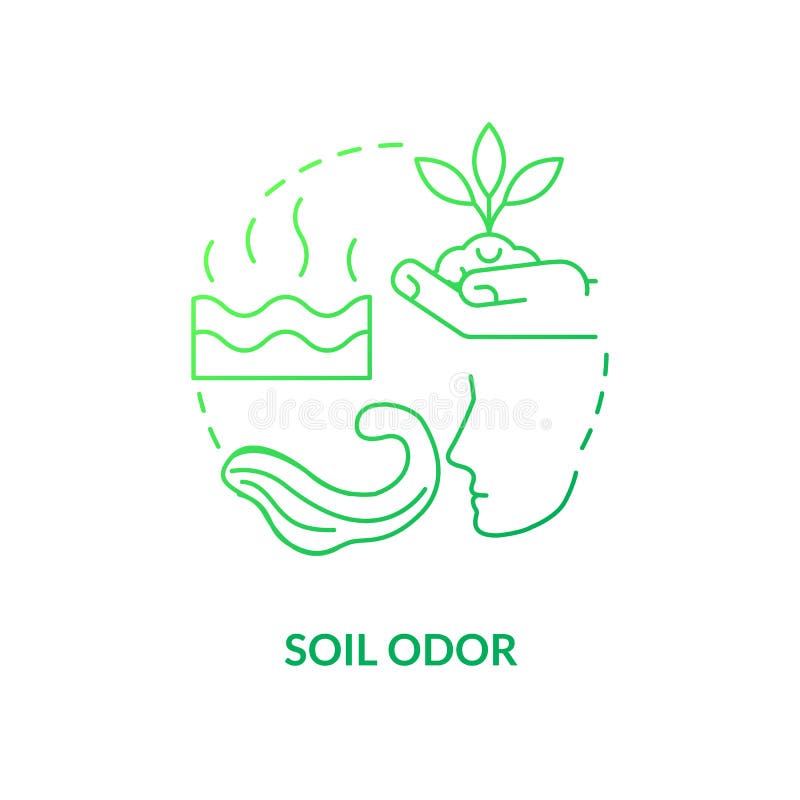 dreamstime

SOIL ODOR