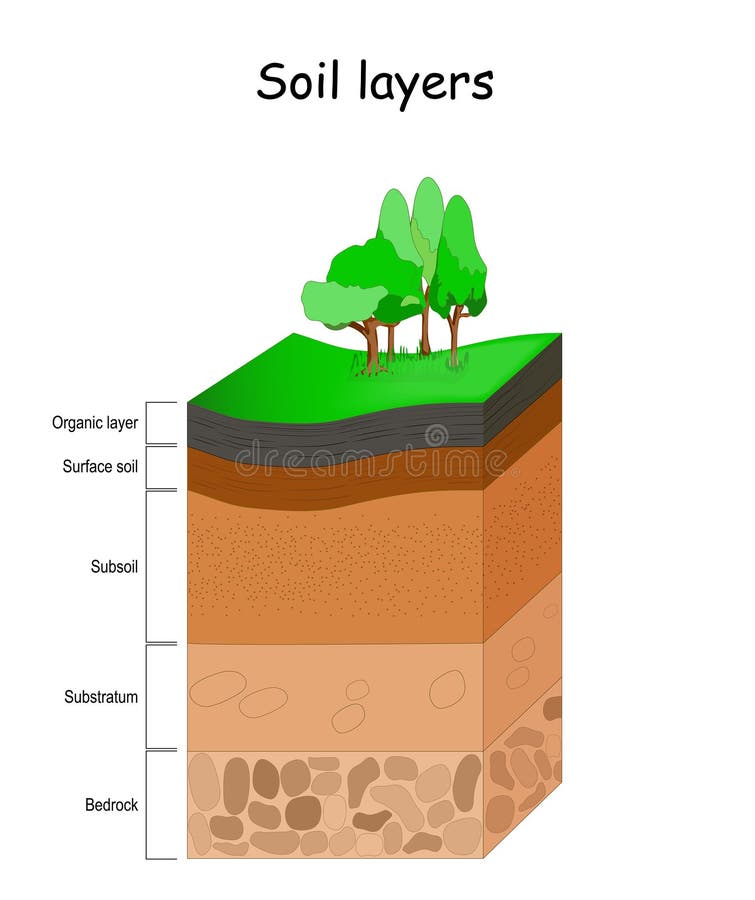 Soil layers

Organic layer

Surface soil

Subsoil

Substratum

Bedrock

dreamstime