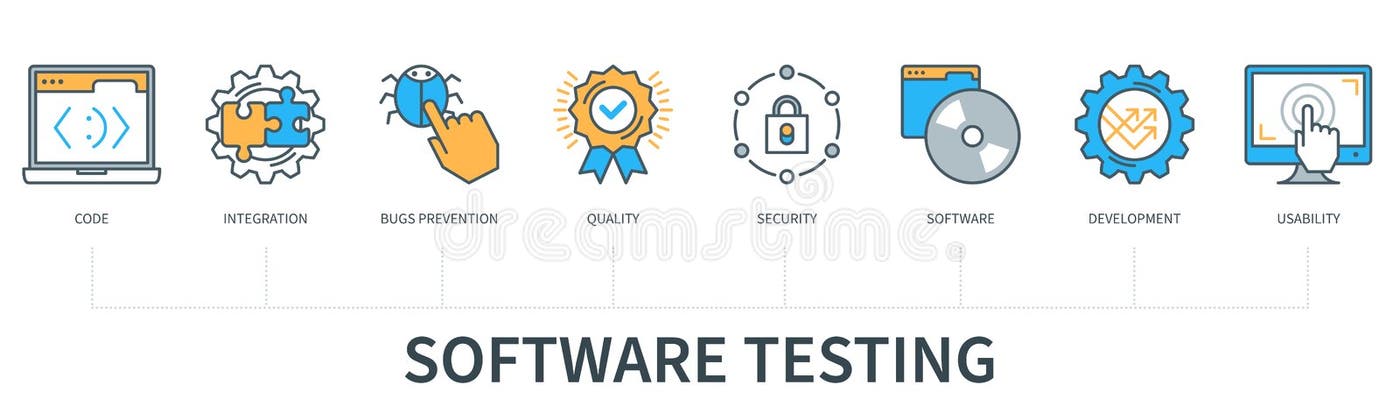 CODE
INTEGRATION
BUGS PREVENTION
QUALITY
SECURITY
SOFTWARE
DEVELOPMENT
USABILITY

dreamstime

SOFTWARE TESTING