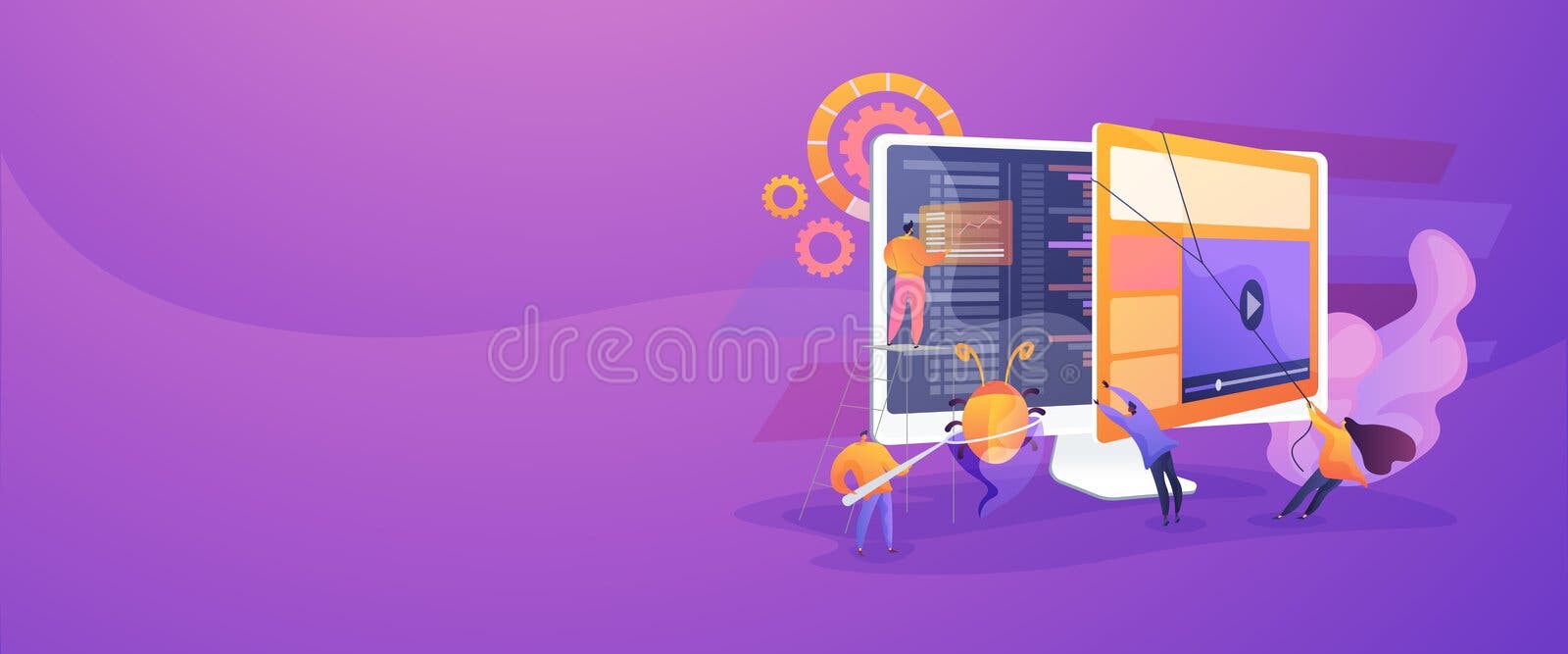 dreamstime®