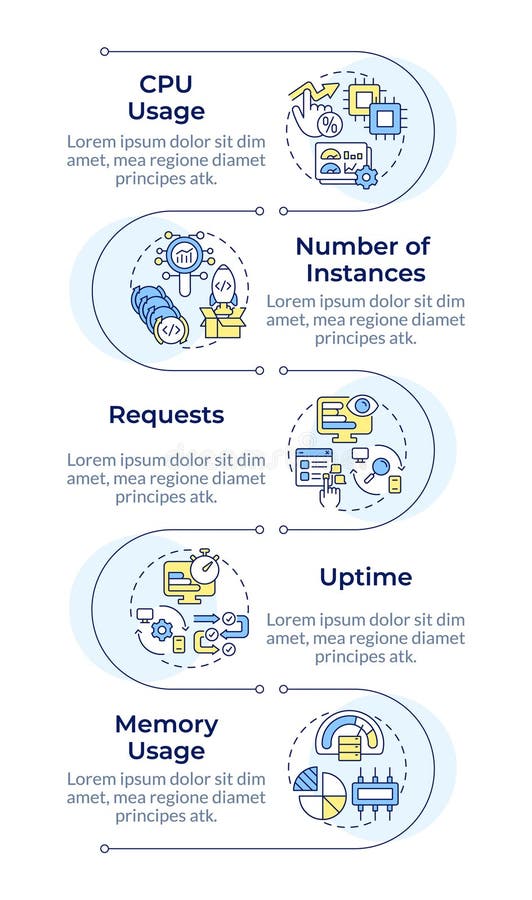 CPU Usage

Lorem ipsum dolor sit dim amet, mea regione diamet principes atk.

Number of Instances

Lorem ipsum dolor sit dim amet, mea regione diamet principes atk.

Requests

Lorem ipsum dolor sit dim amet, mea regione diamet principes atk.

Uptime

Lorem ipsum dolor sit dim amet, mea regione diamet principes atk.

Memory Usage

Lorem ipsum dolor sit dim amet, mea regione diamet principes atk.