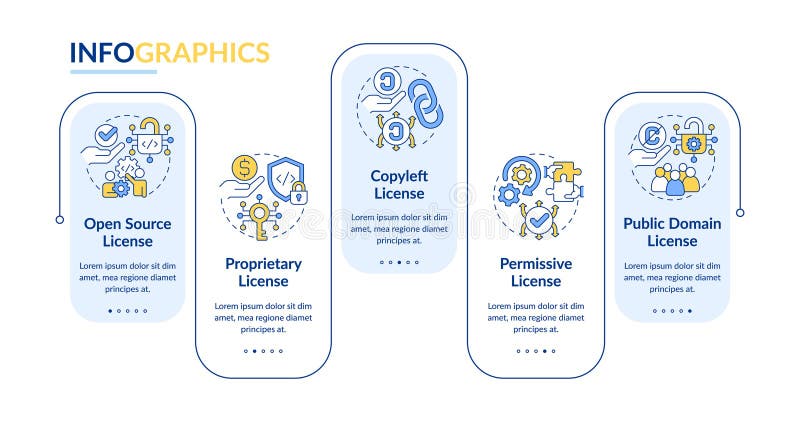 INFOGRAPHICS

Open Source License

Lorem ipsum dolor sit dim amet, mea regione diamet principes at.

Proprietary License

Lorem ipsum dolor sit dim amet, mea regione diamet principes at.

Copyleft License

Lorem ipsum dolor sit dim amet, mea regione diamet principes at.

Permissive License

Lorem ipsum dolor sit dim amet, mea regione diamet principes at.

Public Domain License

Lorem ipsum dolor sit dim amet, mea regione diamet principes at.