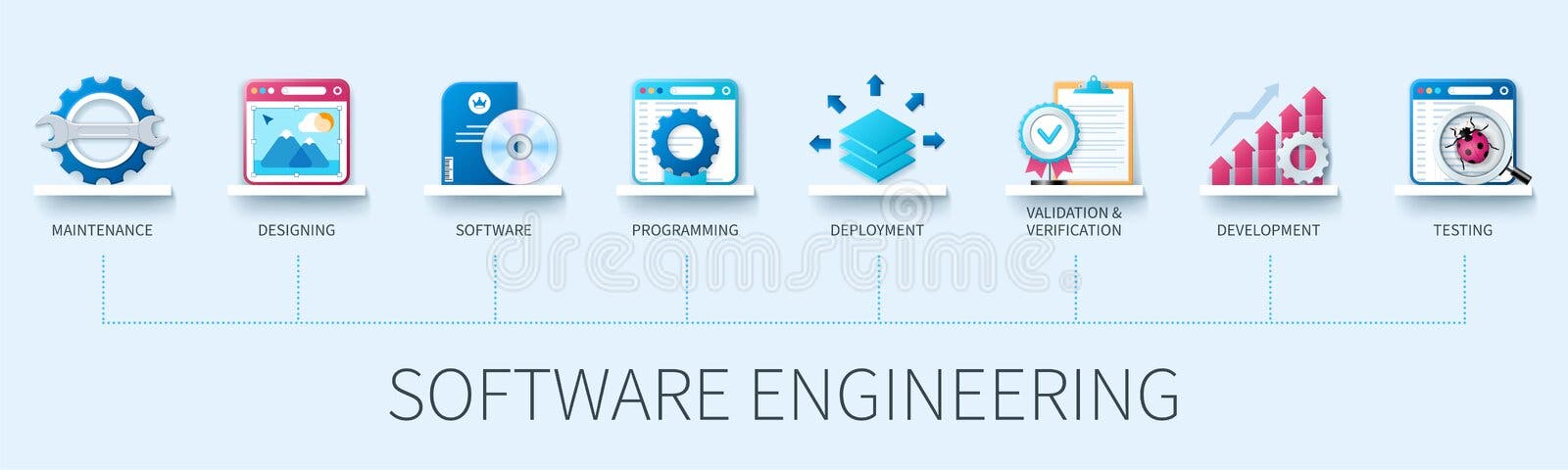 MAINTENANCE

DESIGNING

SOFTWARE

PROGRAMMING

DEPLOYMENT

VALIDATION & VERIFICATION

DEVELOPMENT

TESTING

dreamstime

SOFTWARE ENGINEERING