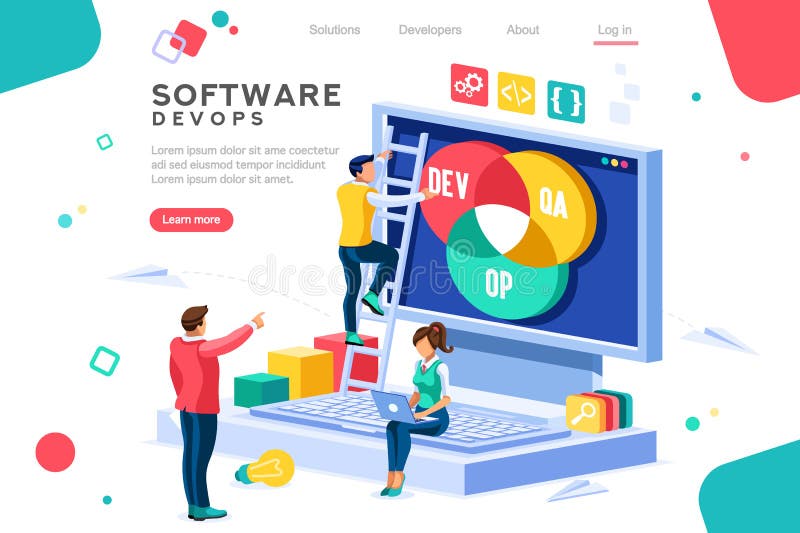 Solutions Developers About Log in

SOFTWARE
DEVOPS

Lorem ipsum dolor sit ame coectetur adi sed eiusmod tempor incididunt Lorem ipsum dolor sit amet.

Learn more

</>
{ }

DEV
QA
OP

dreamstime