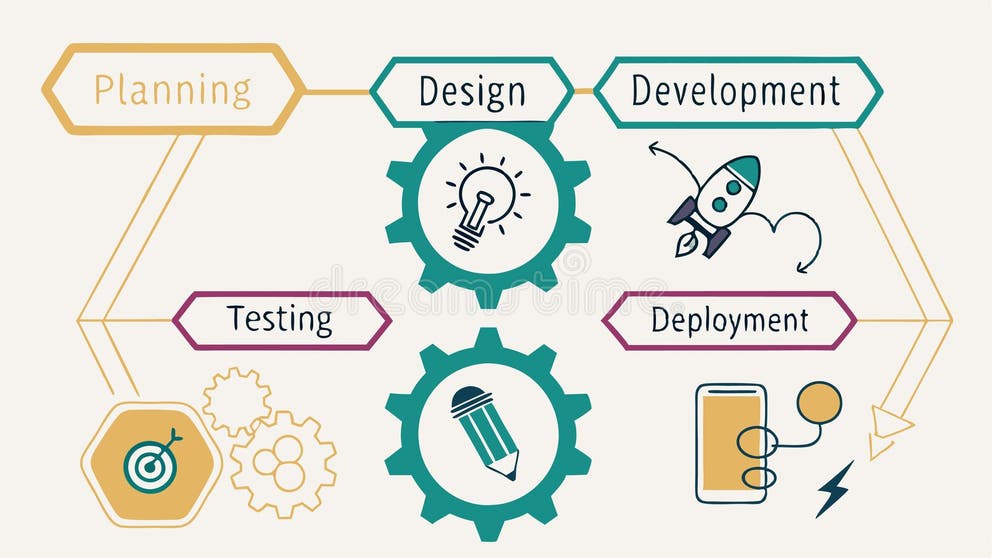 Planning
Design
Development
Testing
Deployment
dreamstime