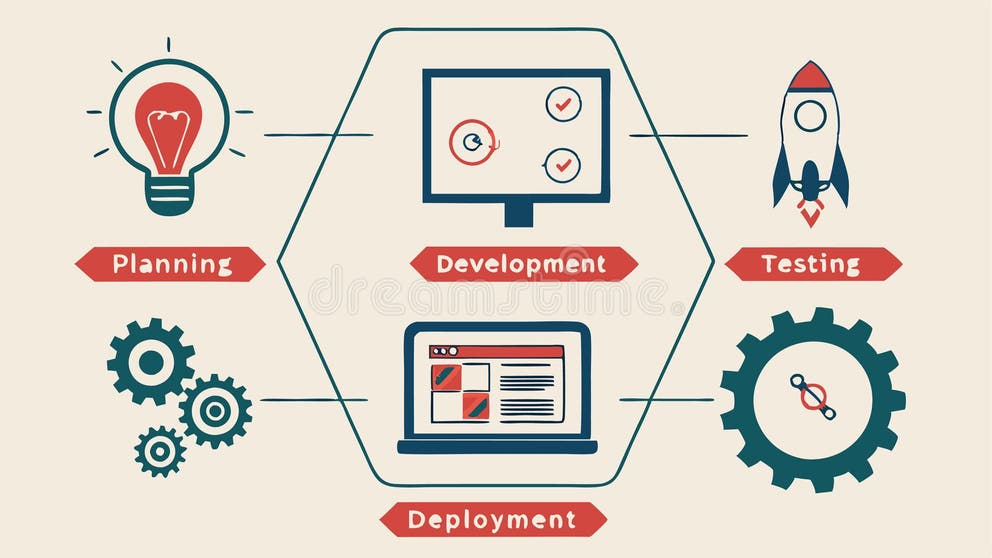 Planning

Development

Testing

dreamstime

Deployment