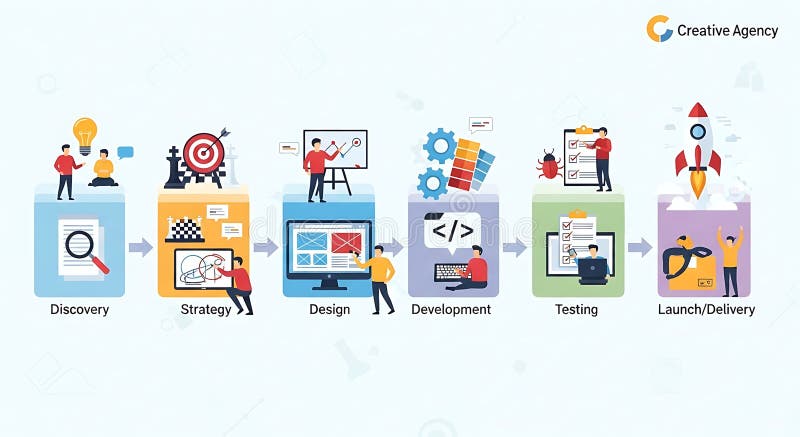 Creative Agency

</>

Discovery

Strategy

Design

Development

Testing

Launch/Delivery