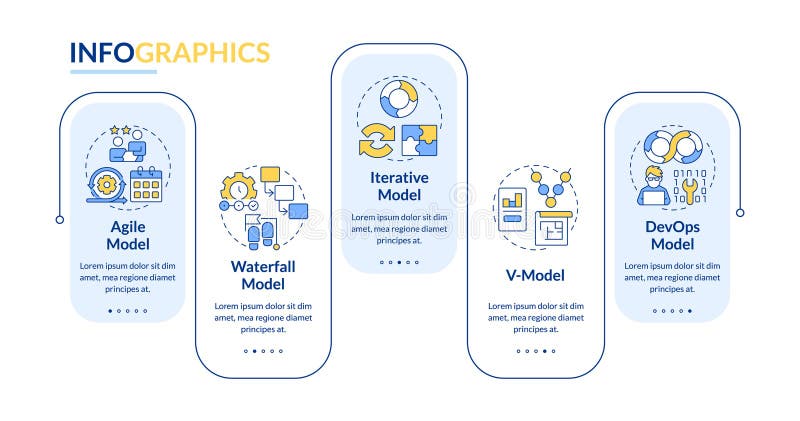 INFOGRAPHICS

Agile Model

Lorem ipsum dolor sit dim amet, mea regione diamet principes at.

Waterfall Model

Lorem ipsum dolor sit dim amet, mea regione diamet principes at.

Iterative Model

Lorem ipsum dolor sit dim amet, mea regione diamet principes at.

V-Model

Lorem ipsum dolor sit dim amet, mea regione diamet principes at.

DevOps Model

Lorem ipsum dolor sit dim amet, mea regione diamet principes at.