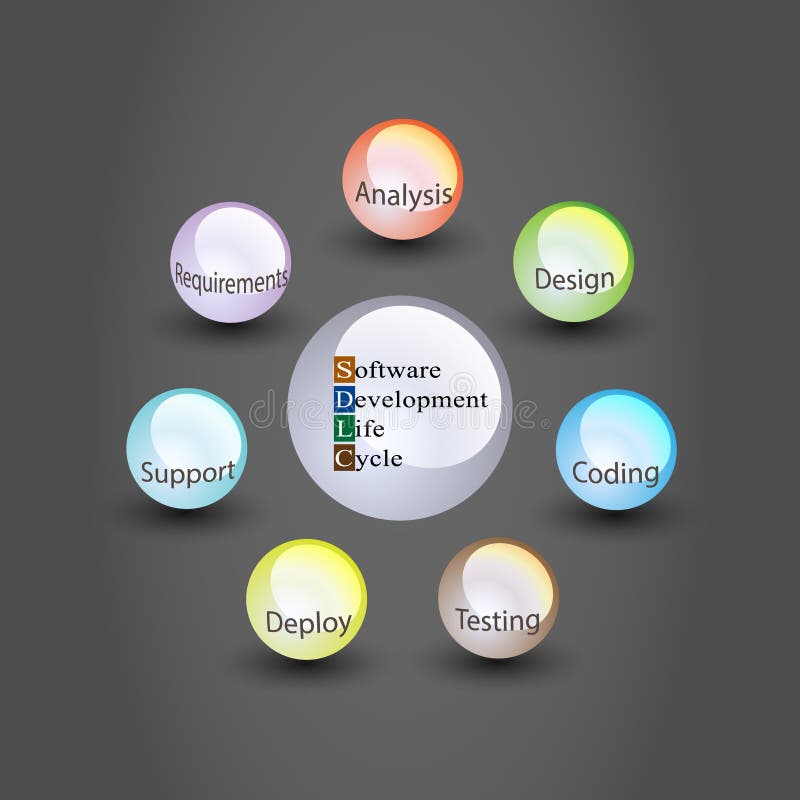 Analysis

Requirements

Design

Software
Development
Life
Cycle

dreamstime

Support

Coding

Deploy

Testing