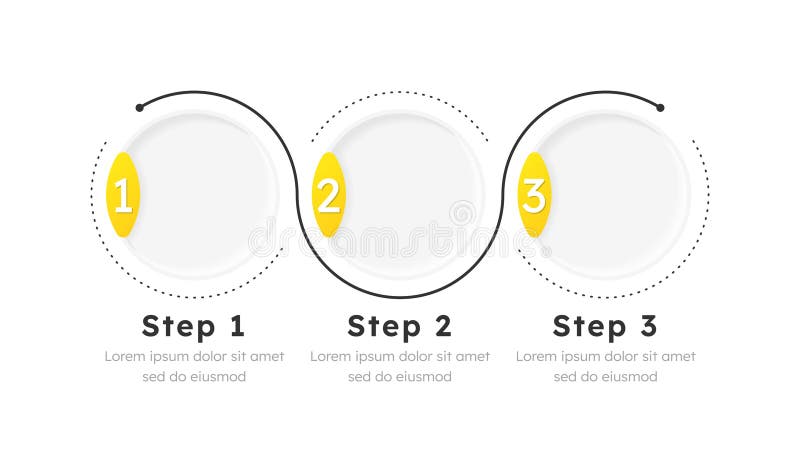 1

2

3

dreamstime

Step 1
Lorem ipsum dolor sit amet sed do eiusmod

Step 2
Lorem ipsum dolor sit amet sed do eiusmod

Step 3
Lorem ipsum dolor sit amet sed do eiusmod