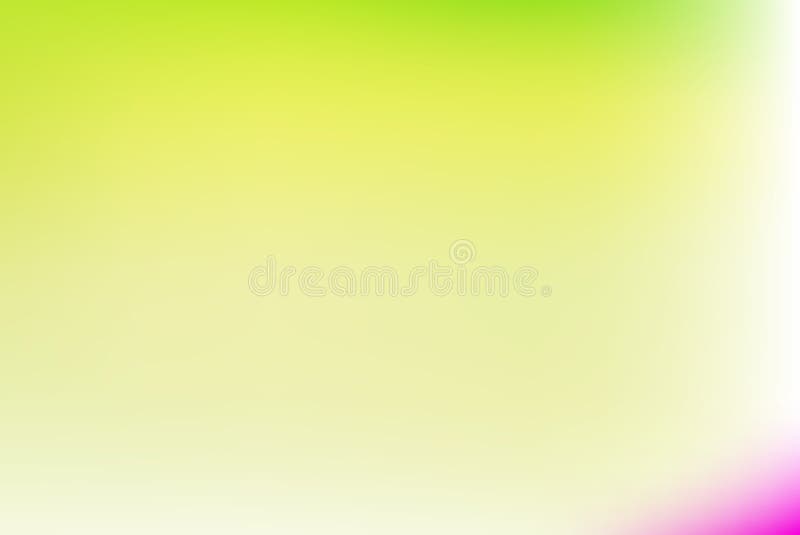 dreamstime