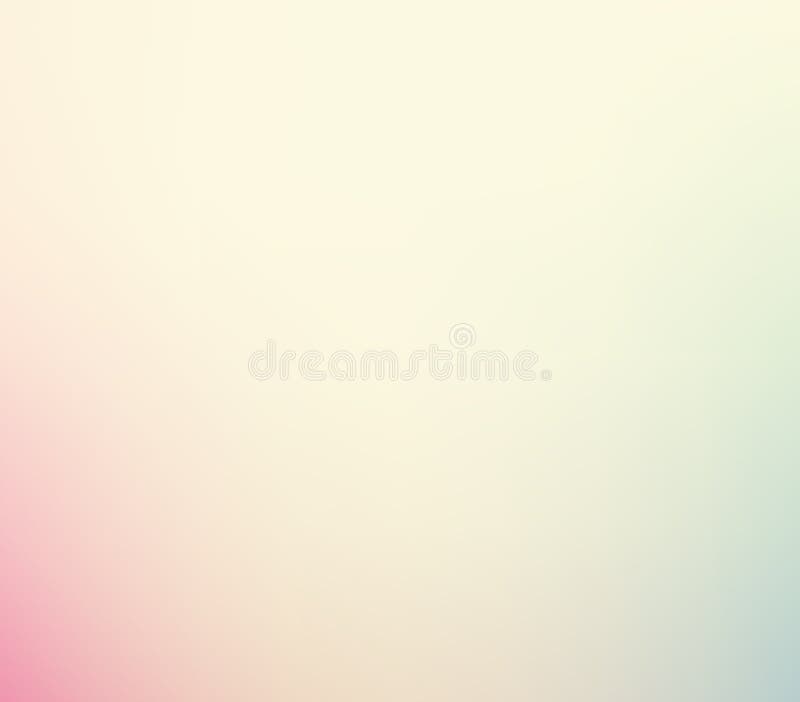 dreamstime.